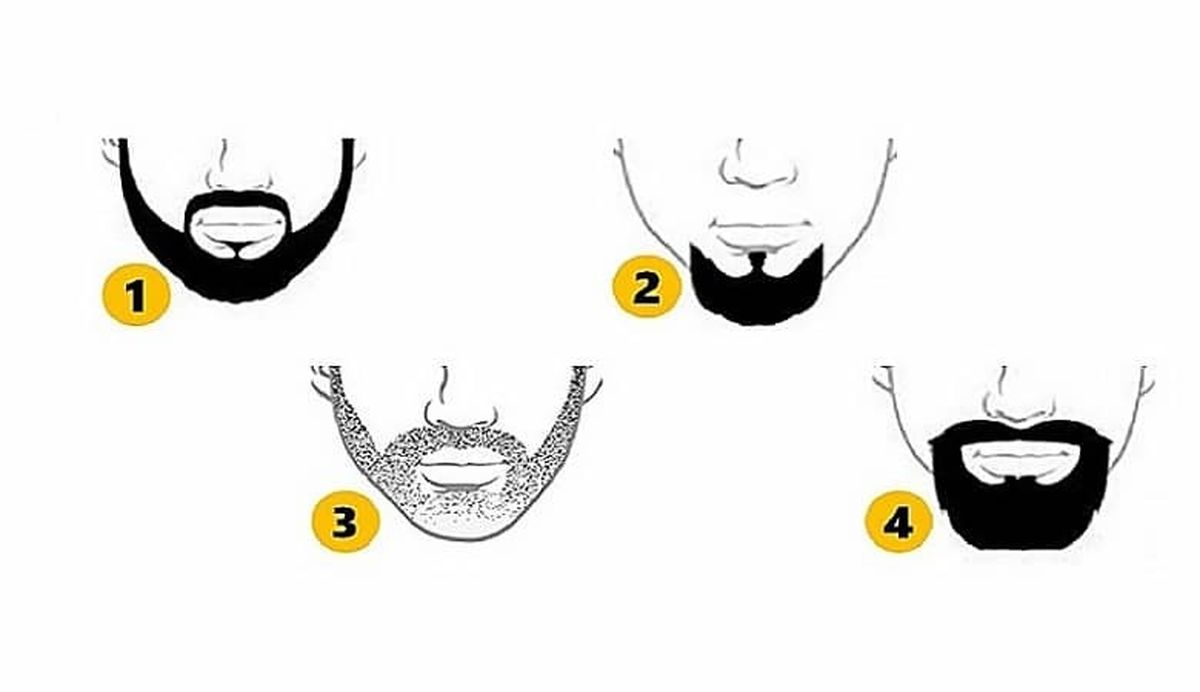 1

2

3

4